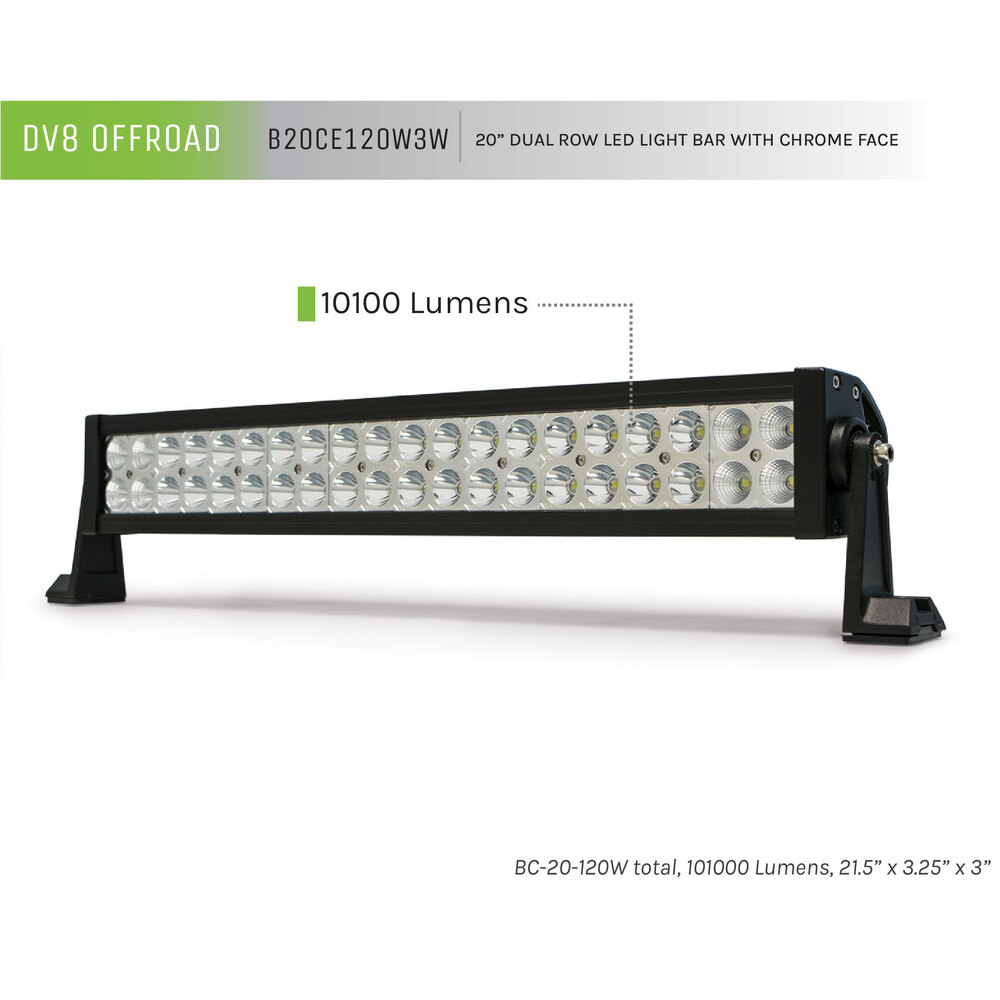 DV8 OFFROAD

B20CE120W3W

20” DUAL ROW LED LIGHT BAR WITH CHROME FACE

10100 Lumens

BC-20-120W total, 101000 Lumens, 21.5” x 3.25” x 3”